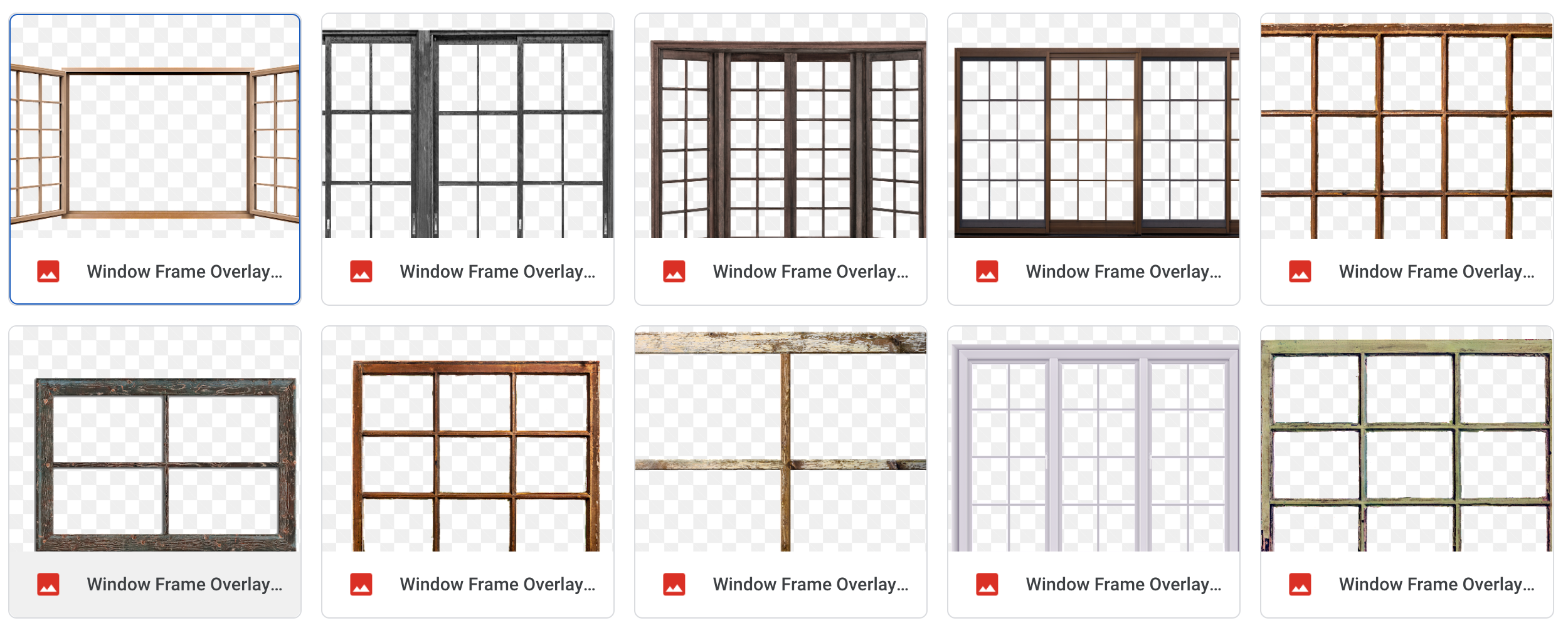 Window Frame Overlay...

Window Frame Overlay...

Window Frame Overlay...

Window Frame Overlay...

Window Frame Overlay...

Window Frame Overlay...

Window Frame Overlay...

Window Frame Overlay...

Window Frame Overlay...

Window Frame Overlay...